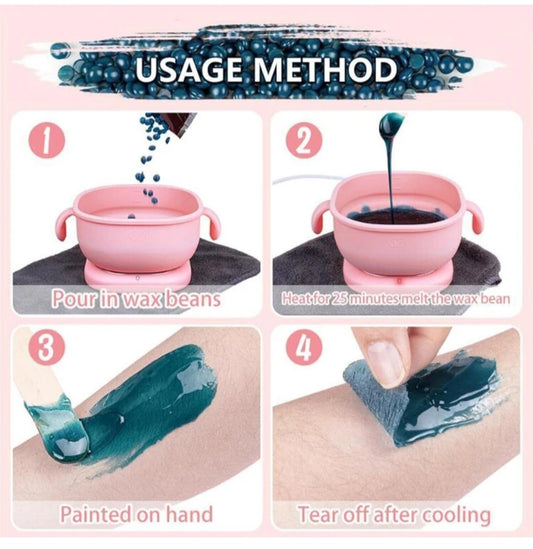 USAGE METHOD

1
Pour in wax beans

2
Heat for 25 minutes melt the wax bean

3
Painted on hand

4
Tear off after cooling